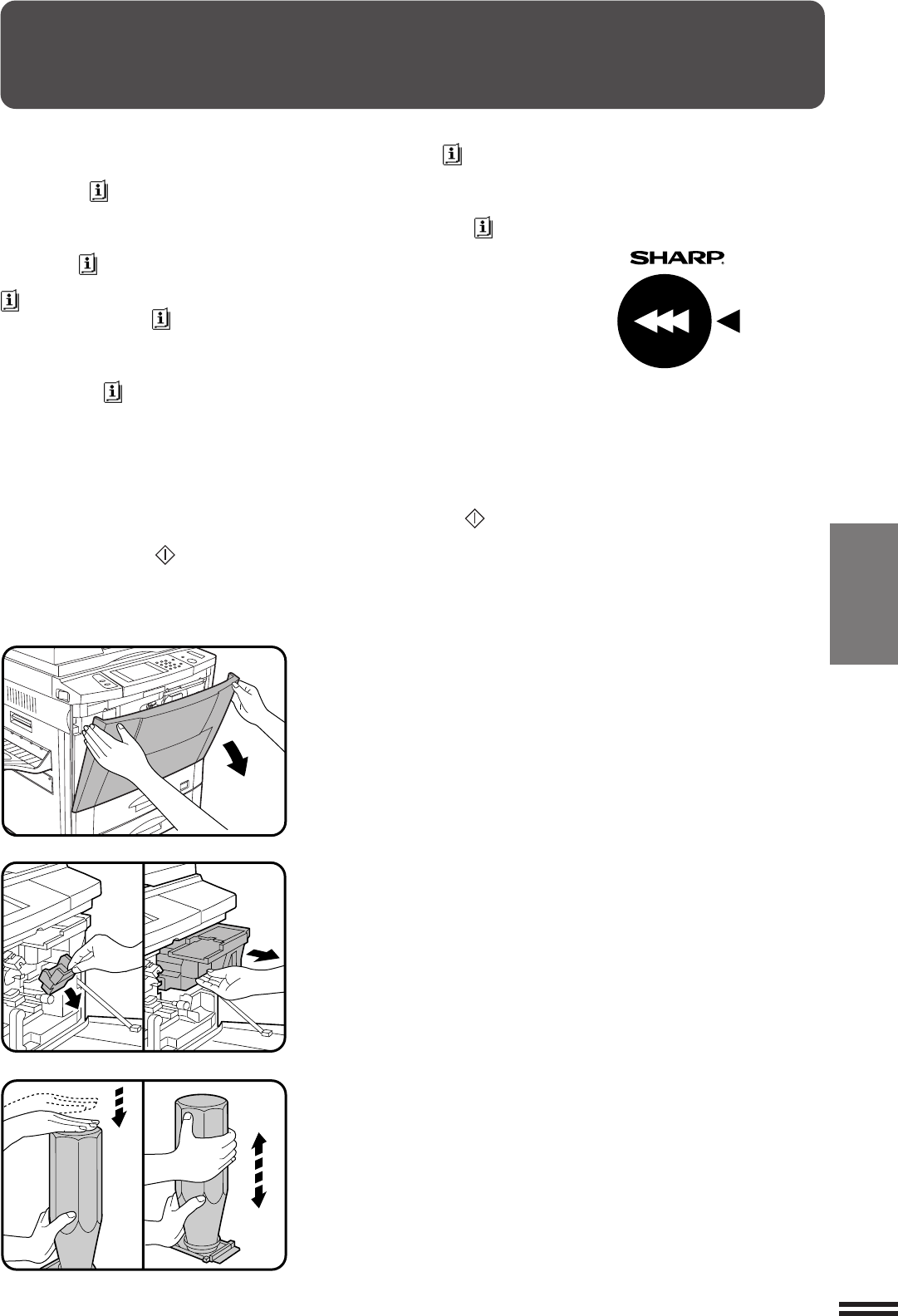 SHARP.