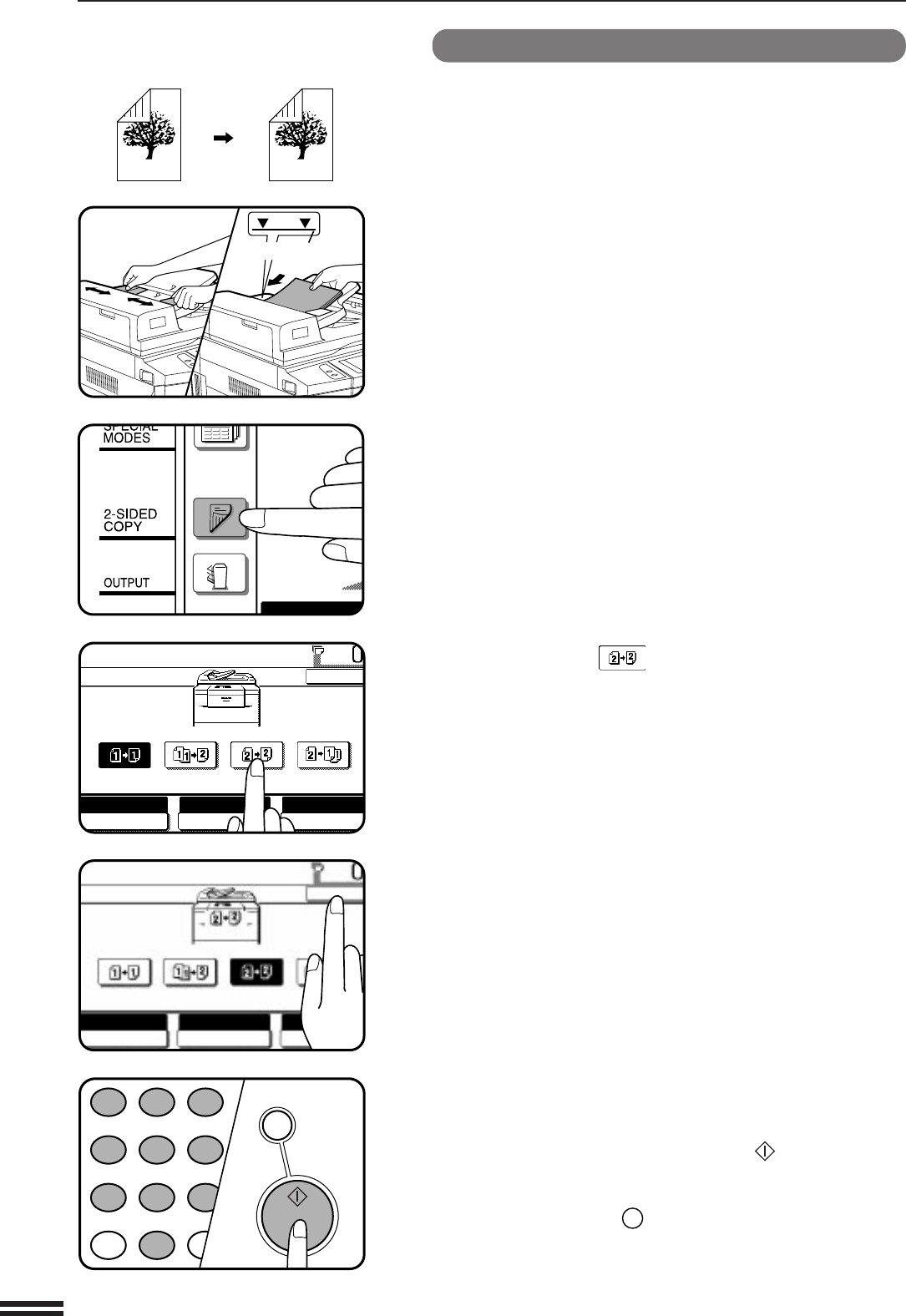 SPECIAL MODES

2-SIDED COPY

OUTPUT