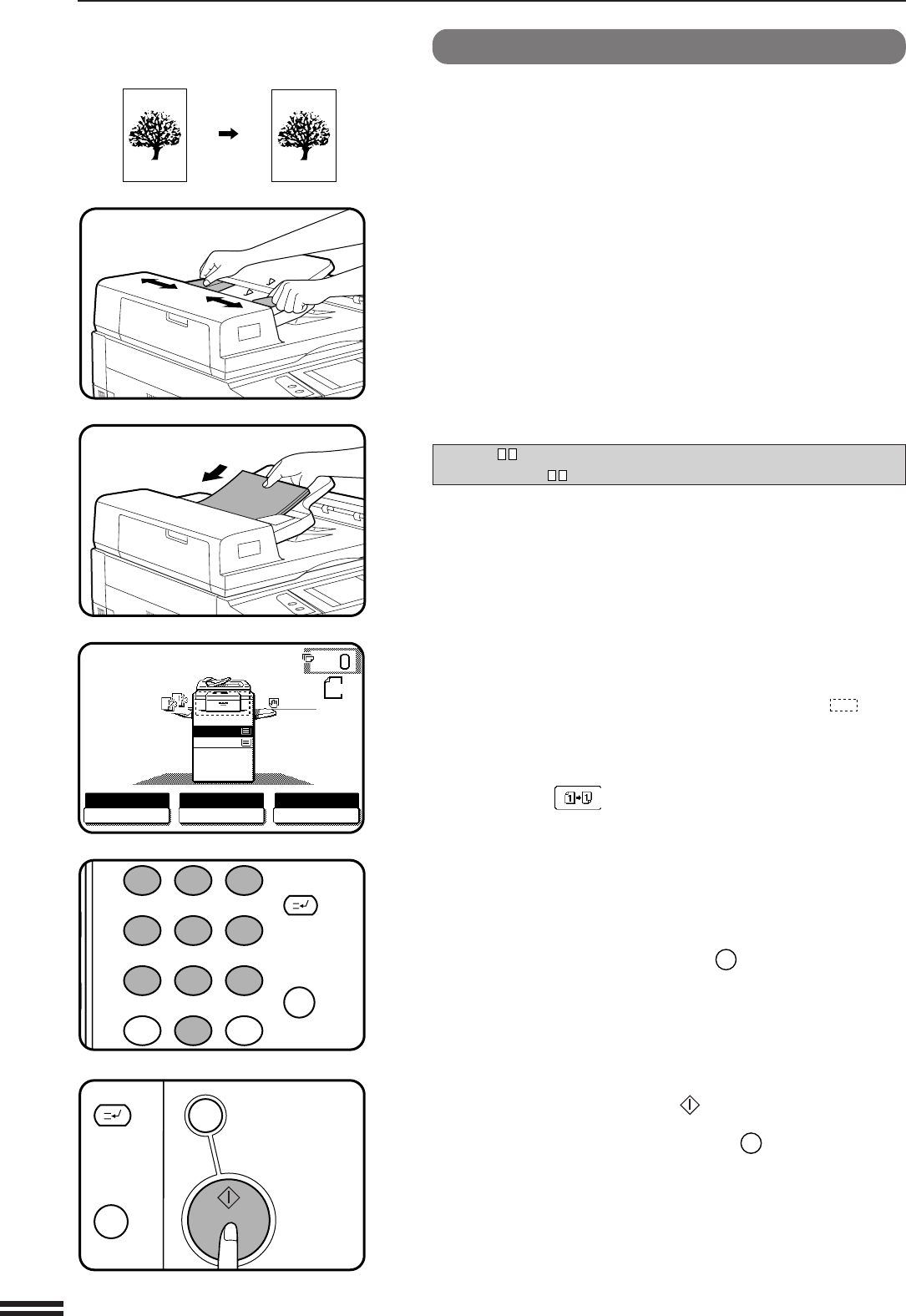 0