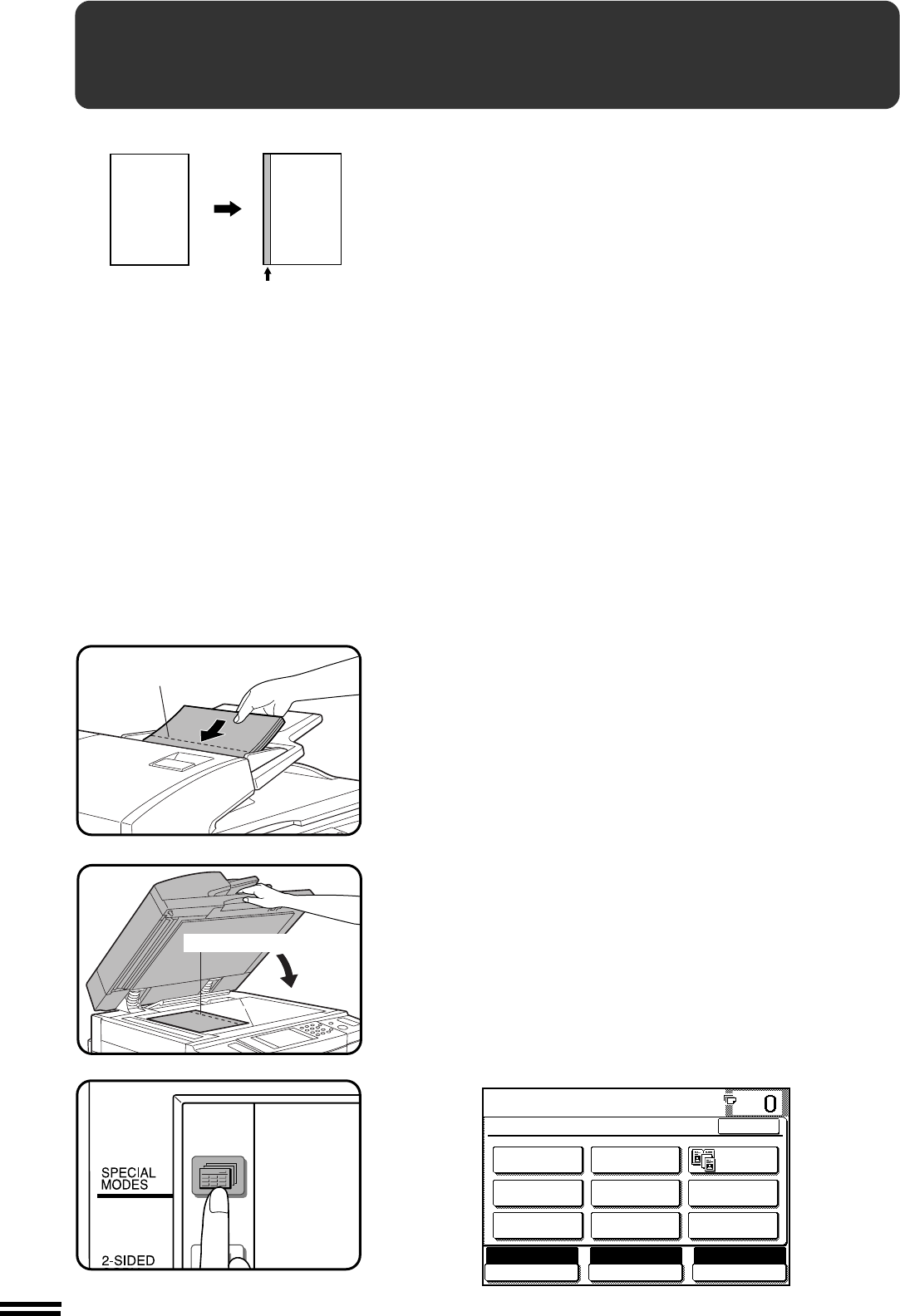 SPECIAL MODES

2-SIDED

0