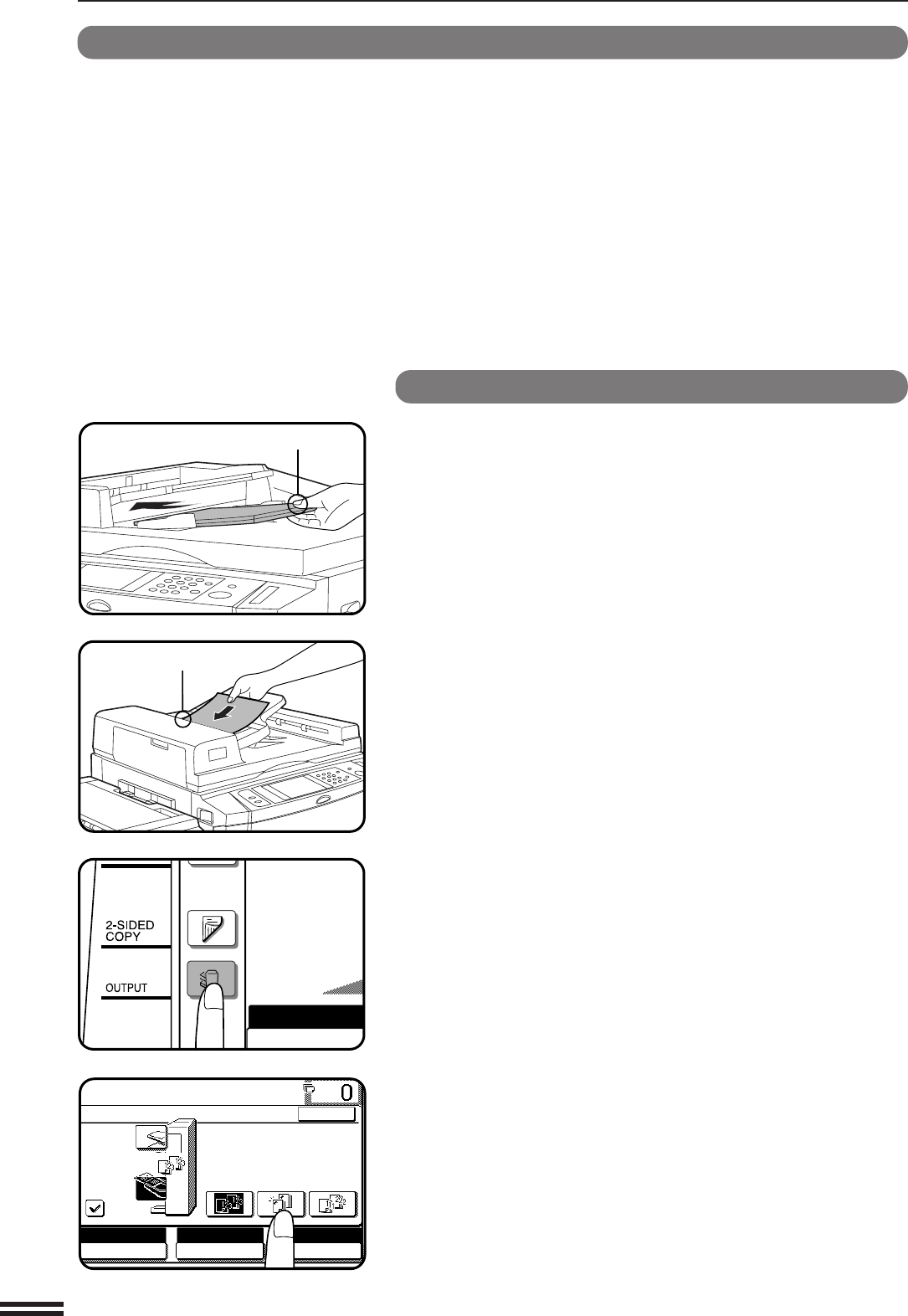 2-SIDED COPY

OUTPUT

0