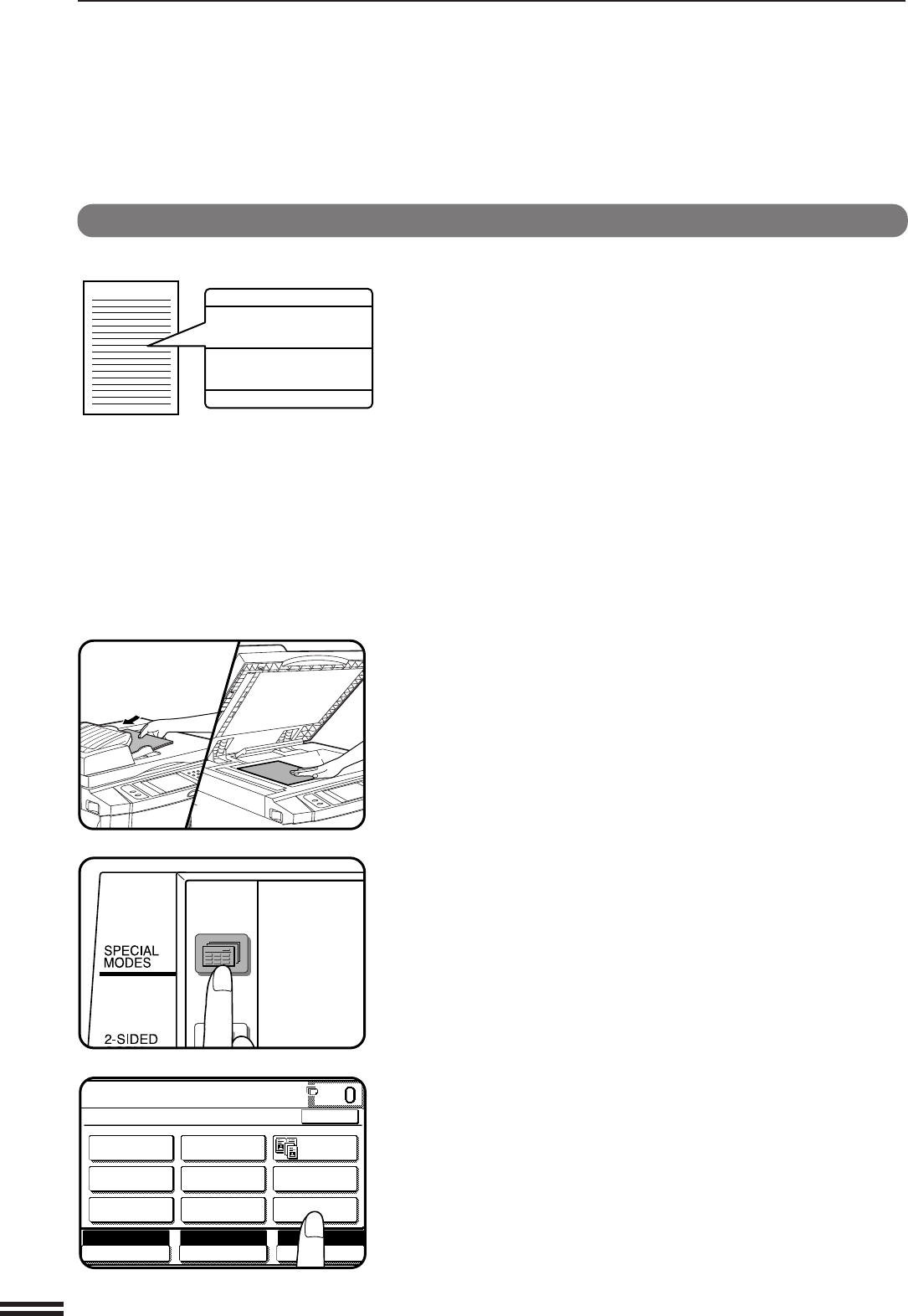 SPECIAL
MODES

2-SIDED

0