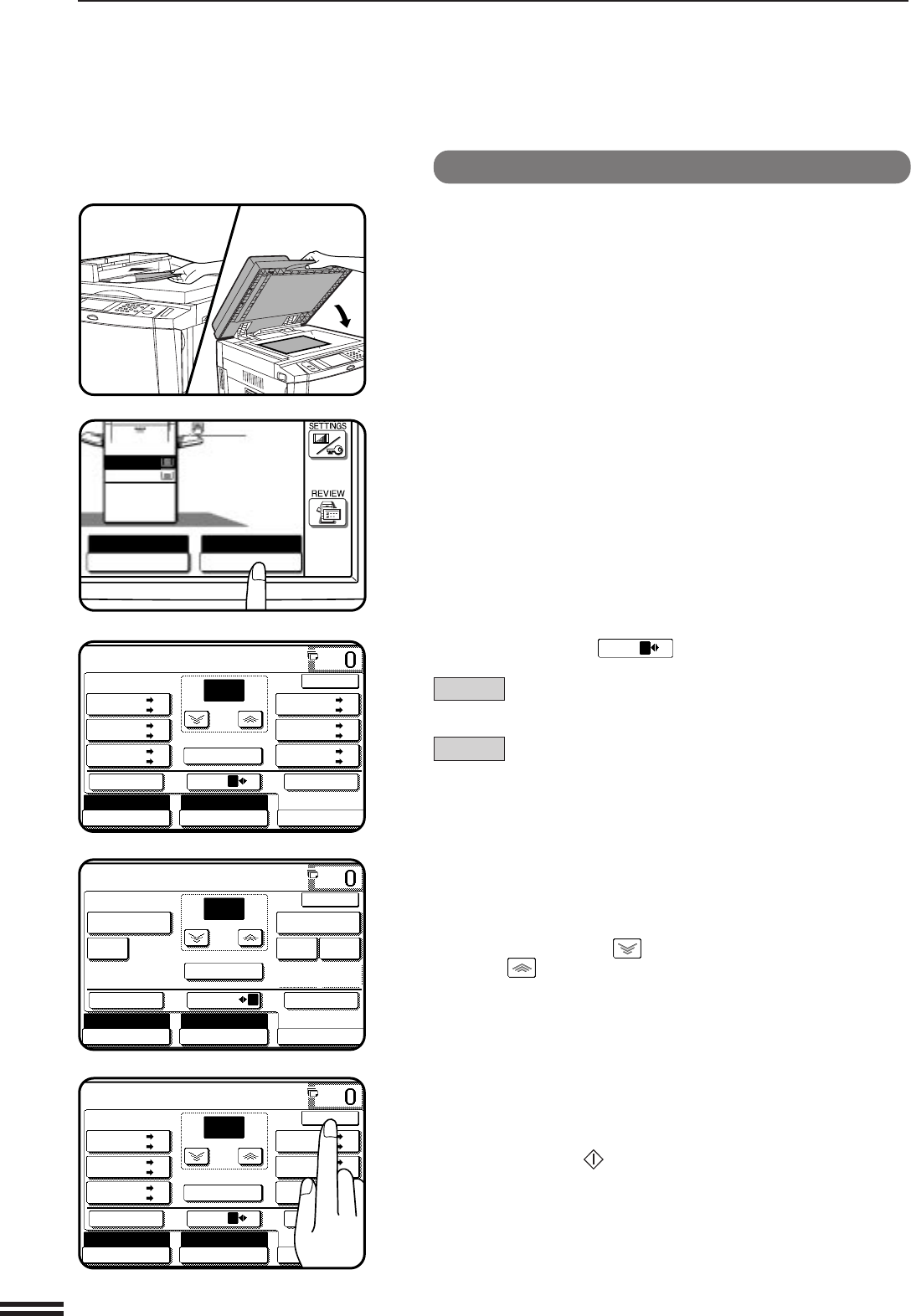 SETTINGS

REVIEW

0

0

0