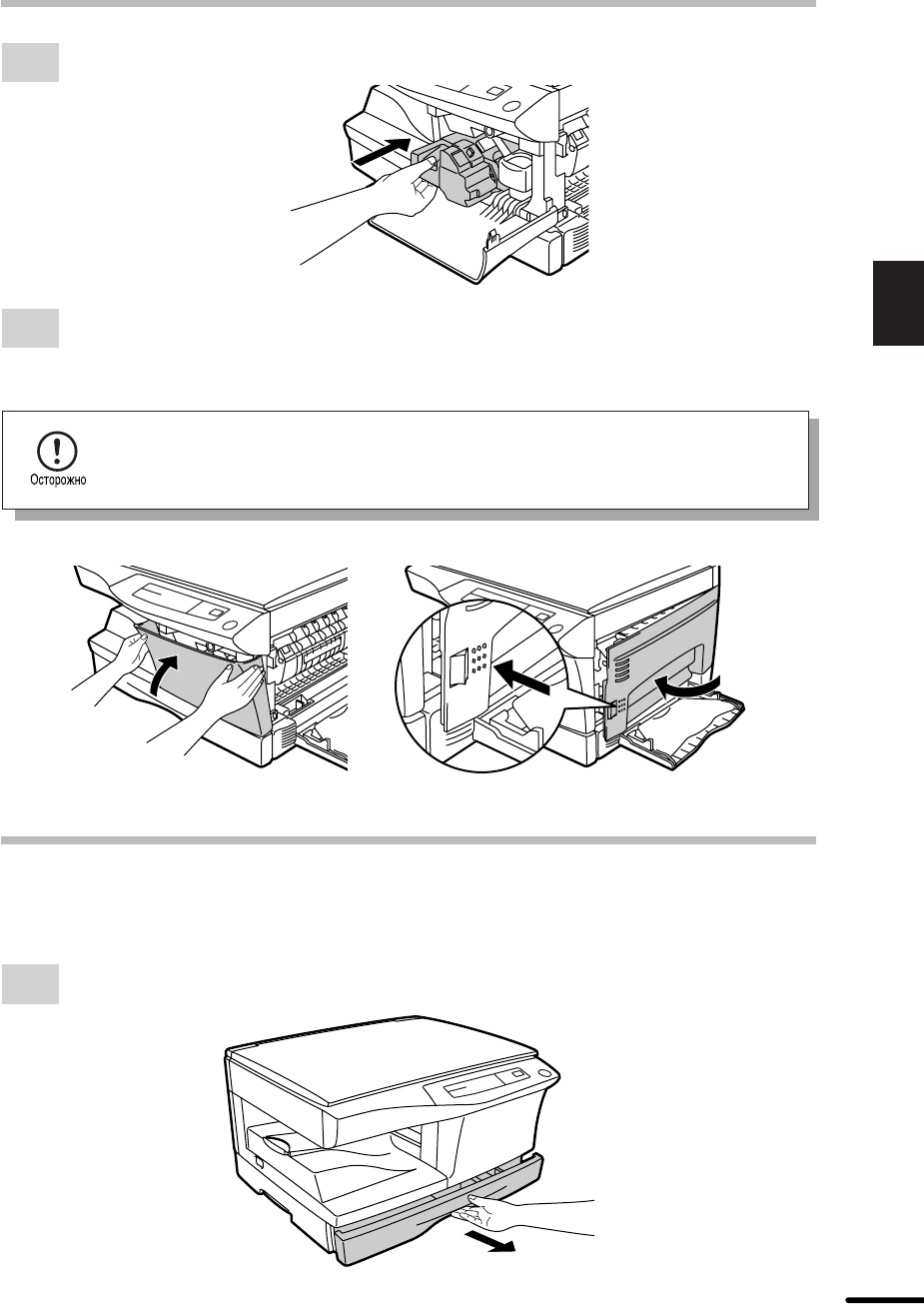 Осторожно