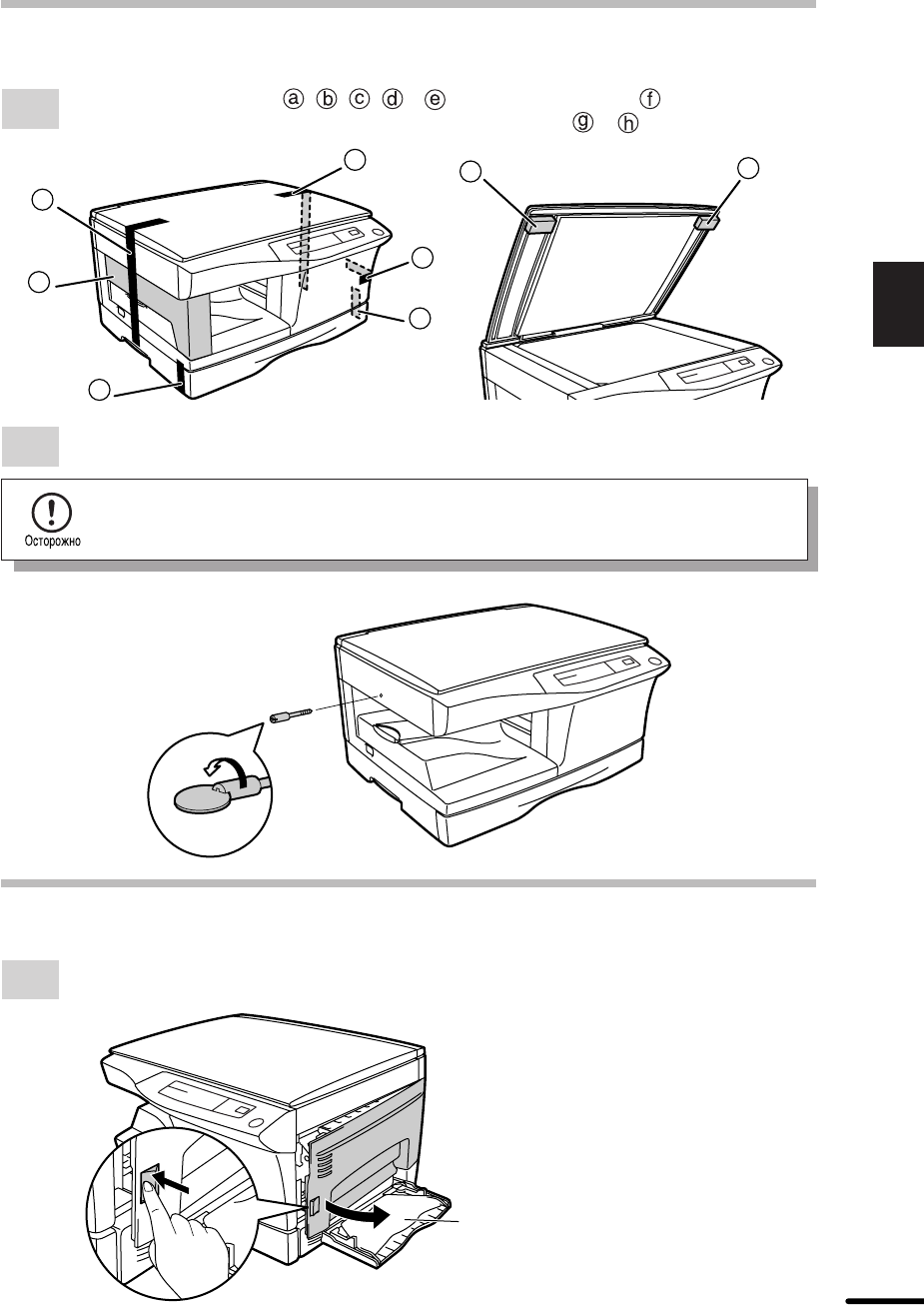 ⓐ ⓑ ⓒ ⓓ ⓔ ⓕ
ⓖ ⓗ

Осторожно