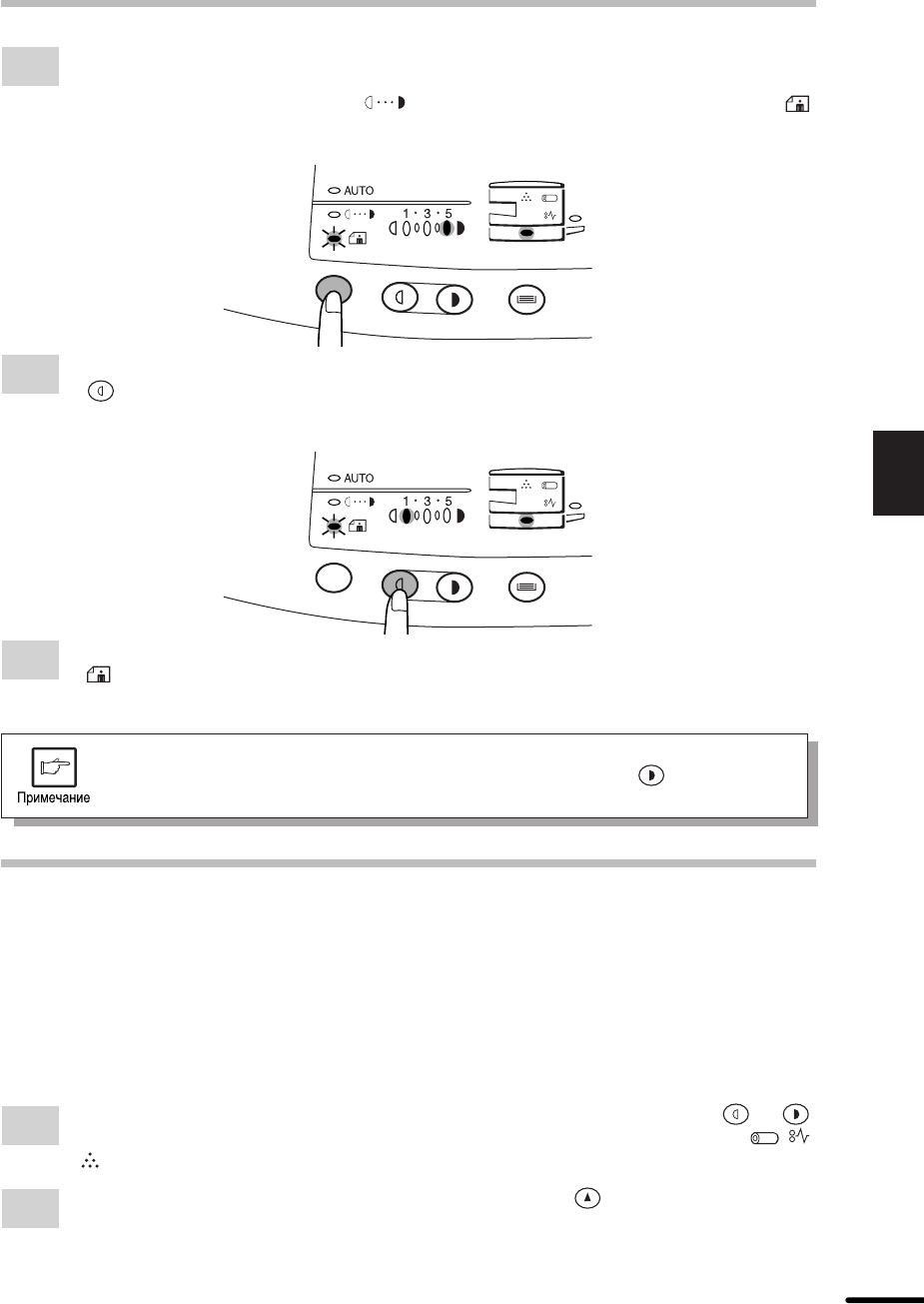 AUTO

1 · 3 · 5

AUTO

1 · 3 · 5

Примечание