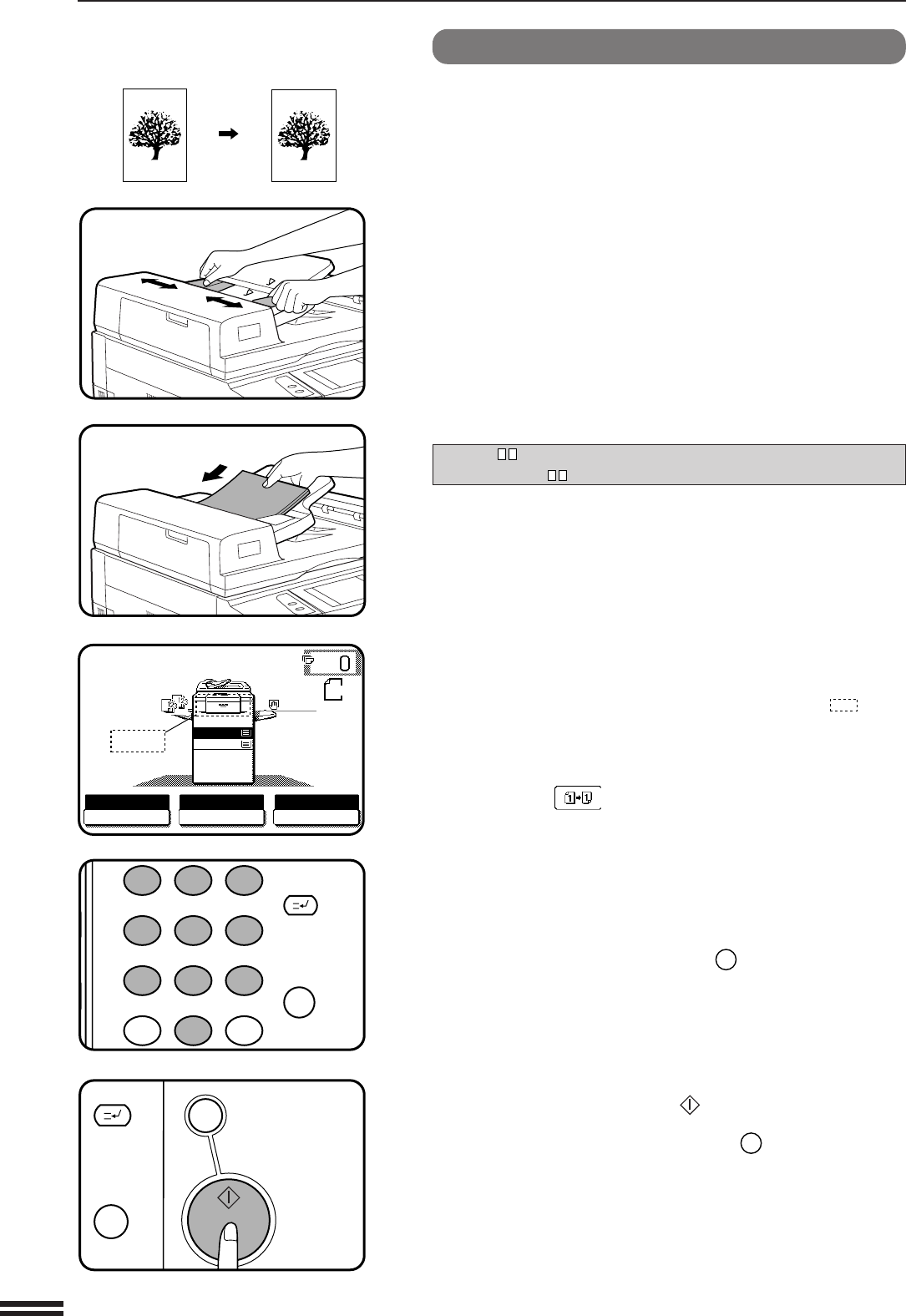 0